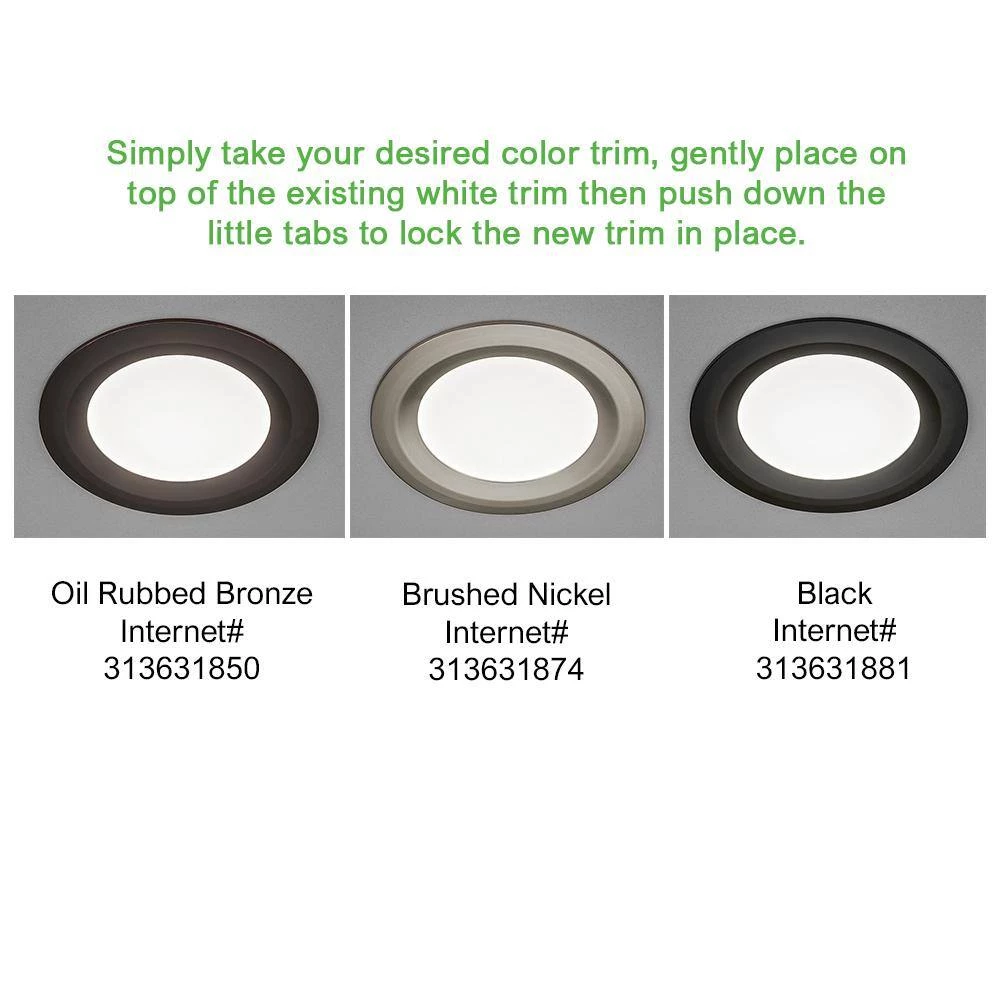 Simply take your desired color trim, gently place on top of the existing white trim then push down the little tabs to lock the new trim in place.

Oil Rubbed Bronze
Internet#
313631850

Brushed Nickel
Internet#
313631874

Black
Internet#
313631881