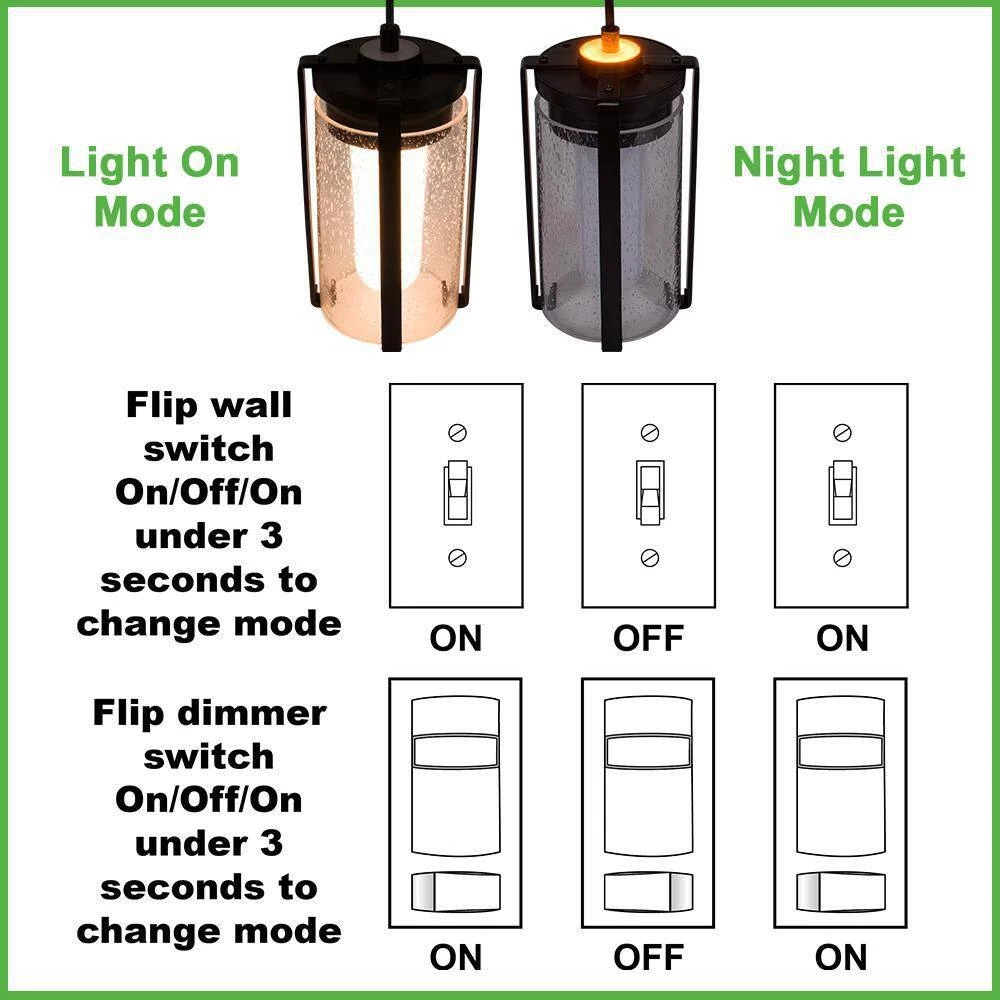 Light On Mode

Night Light Mode

Flip wall switch On/Off/On under 3 seconds to change mode

ON

OFF

ON

Flip dimmer switch On/Off/On under 3 seconds to change mode

ON

OFF

ON