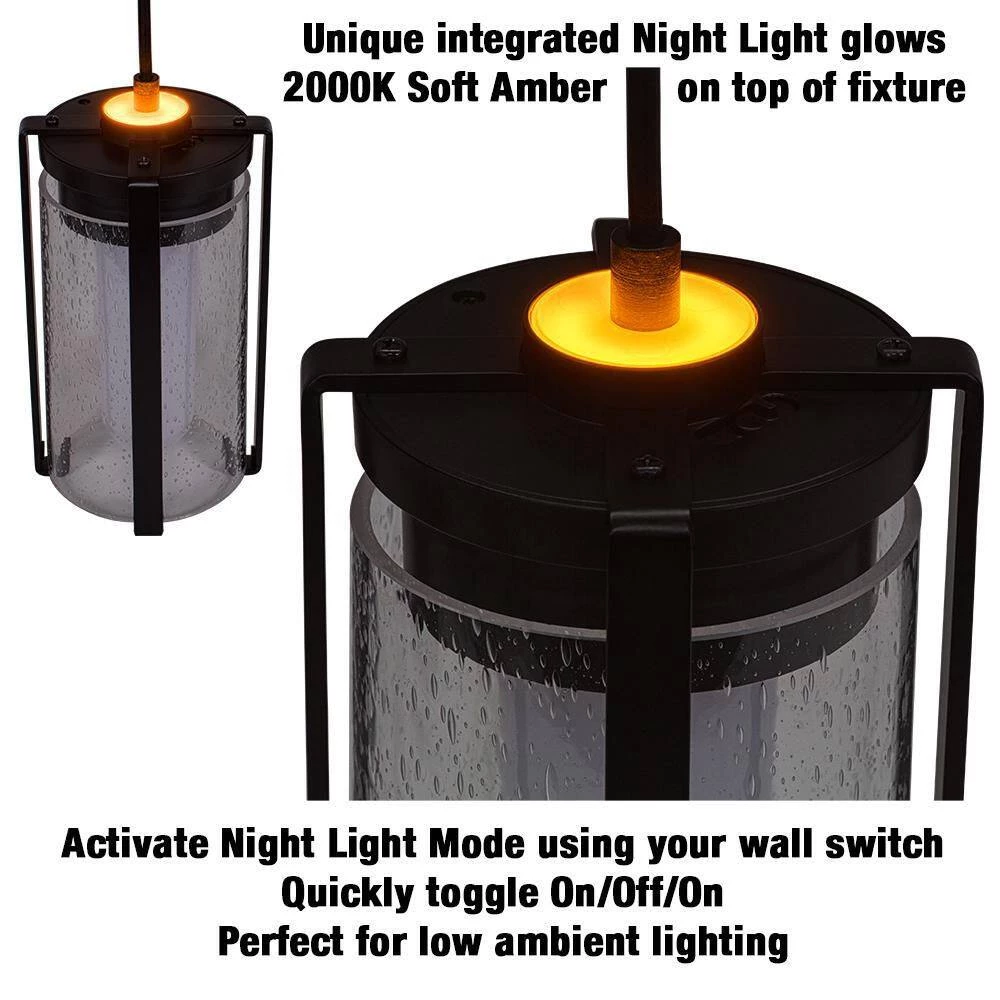 Unique integrated Night Light glows
2000K Soft Amber on top of fixture

Activate Night Light Mode using your wall switch
Quickly toggle On/Off/On
Perfect for low ambient lighting