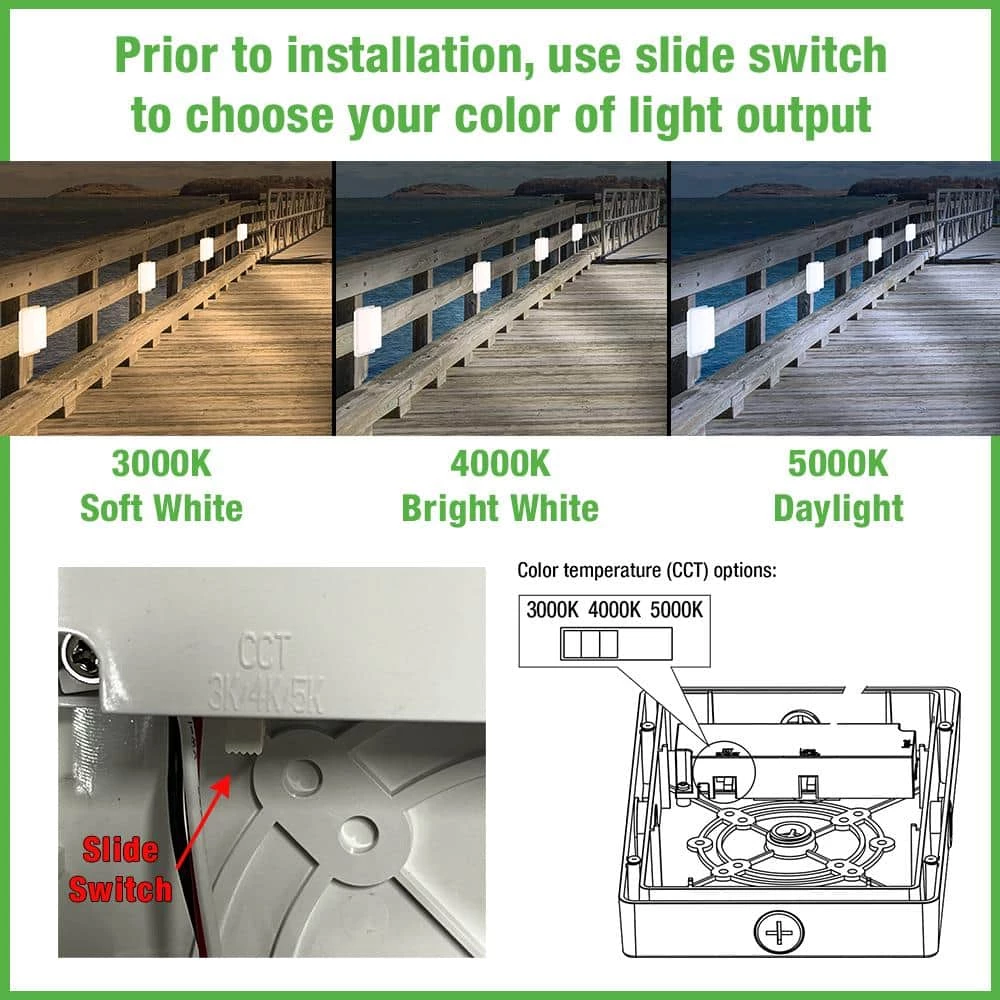 Prior to installation, use slide switch to choose your color of light output

3000K
Soft White

4000K
Bright White

5000K
Daylight

CCT
3K/4K/5K

Slide
Switch

Color temperature (CCT) options:

3000K 4000K 5000K